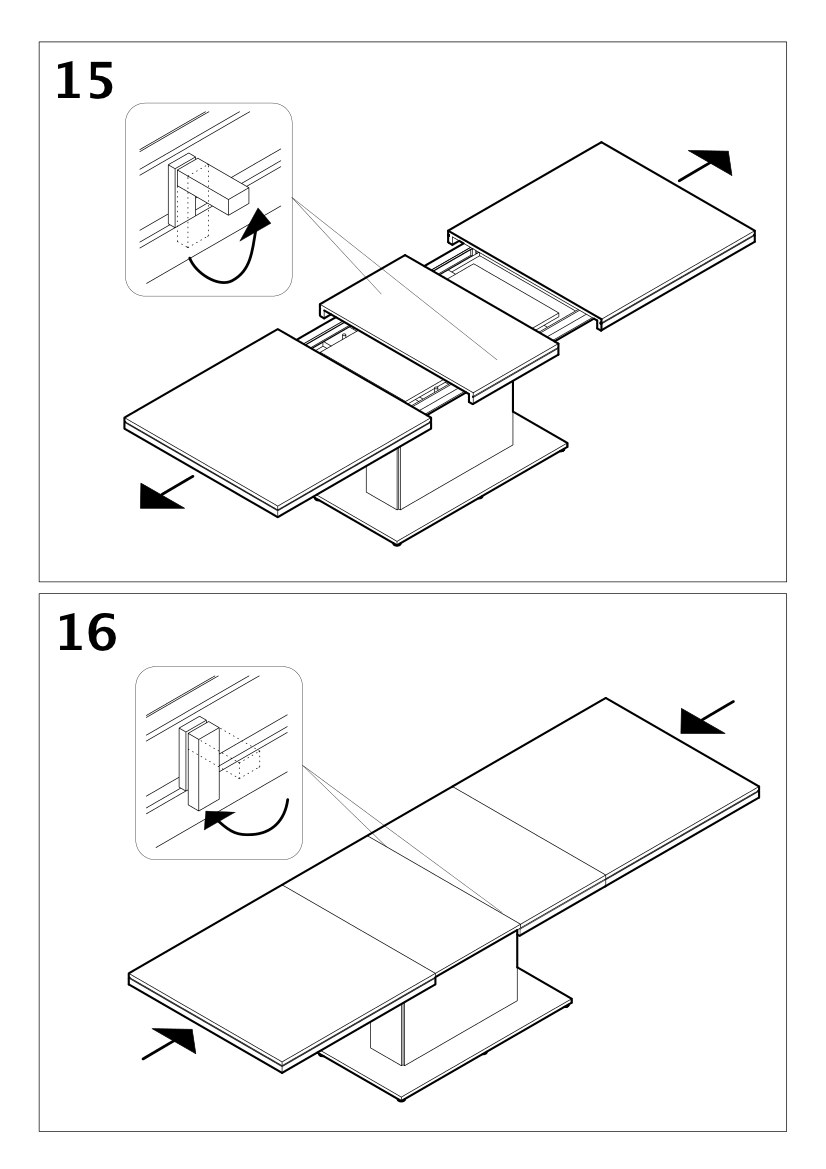 15

16