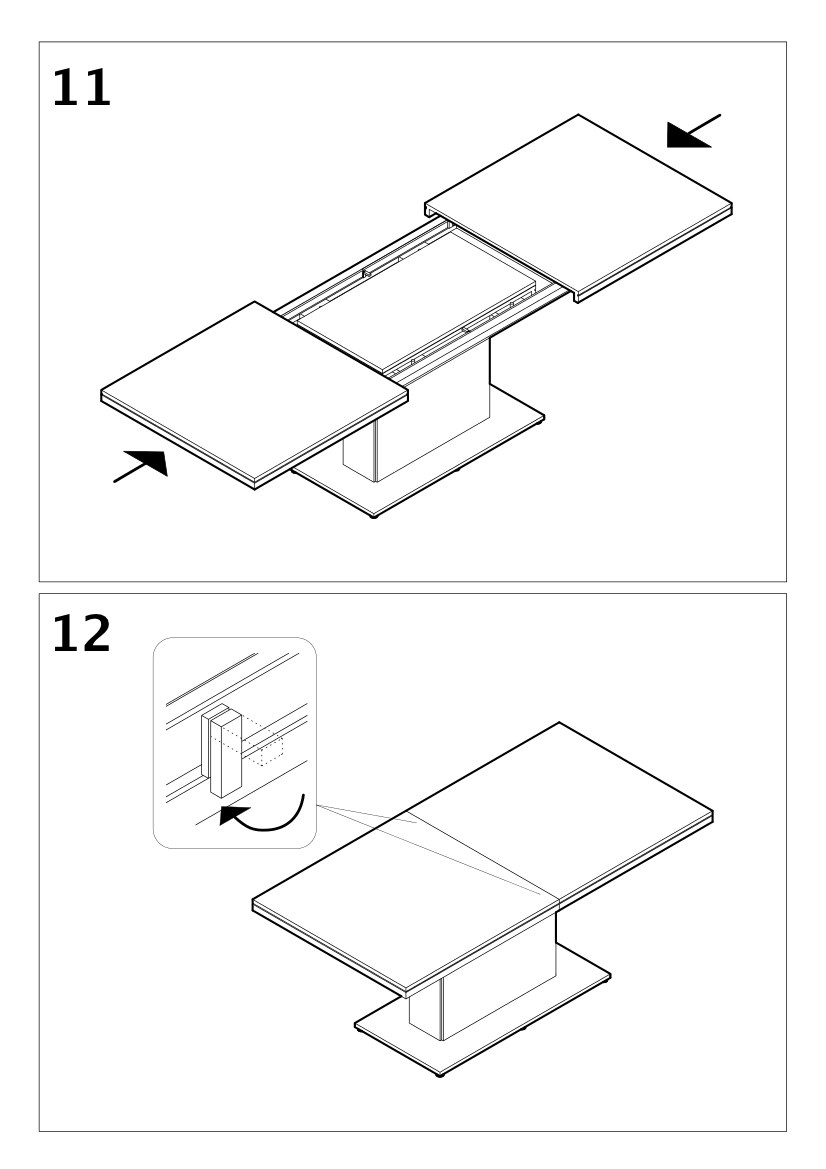 11

12