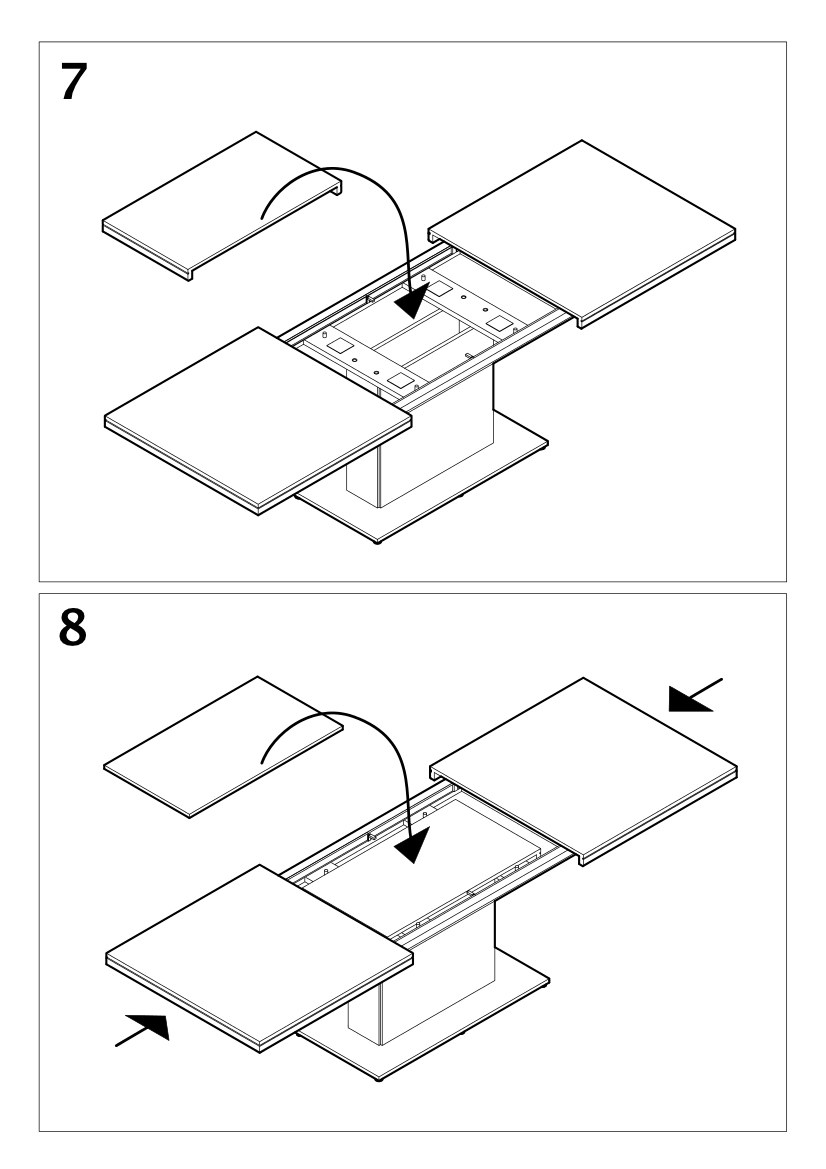 7

8