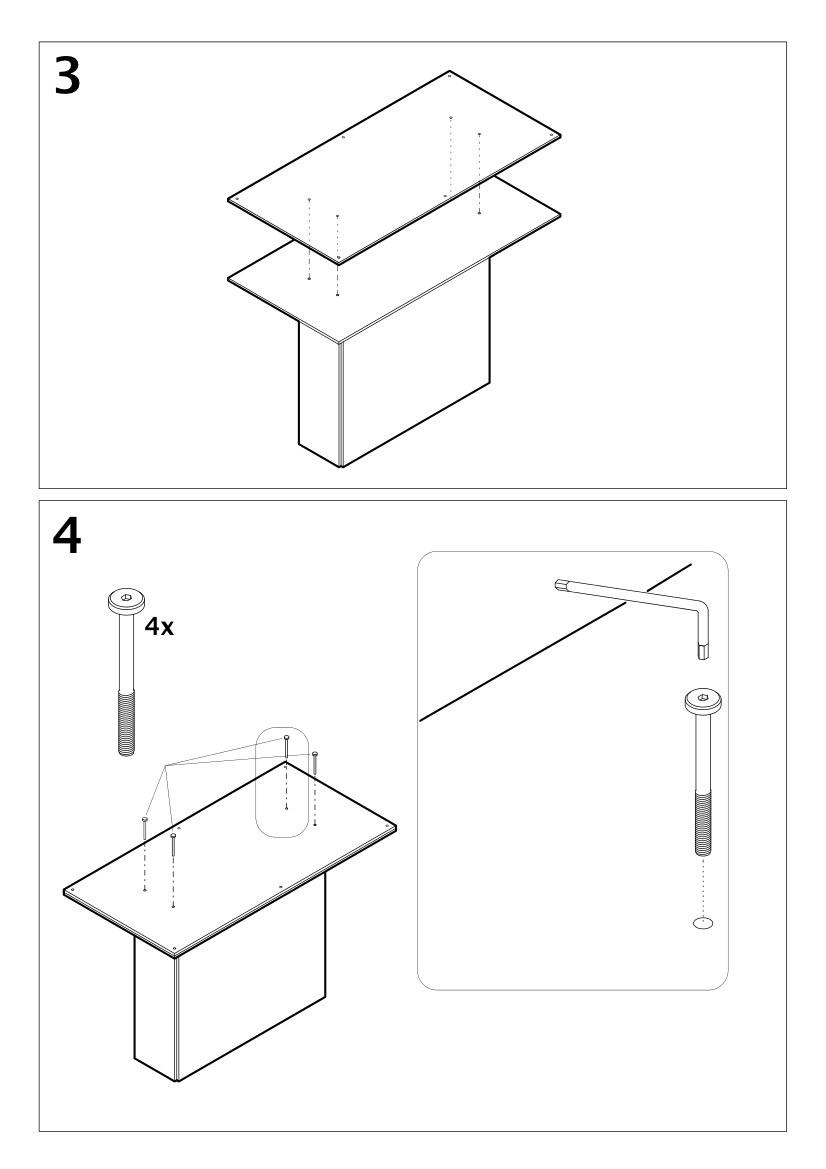 3

4

4x