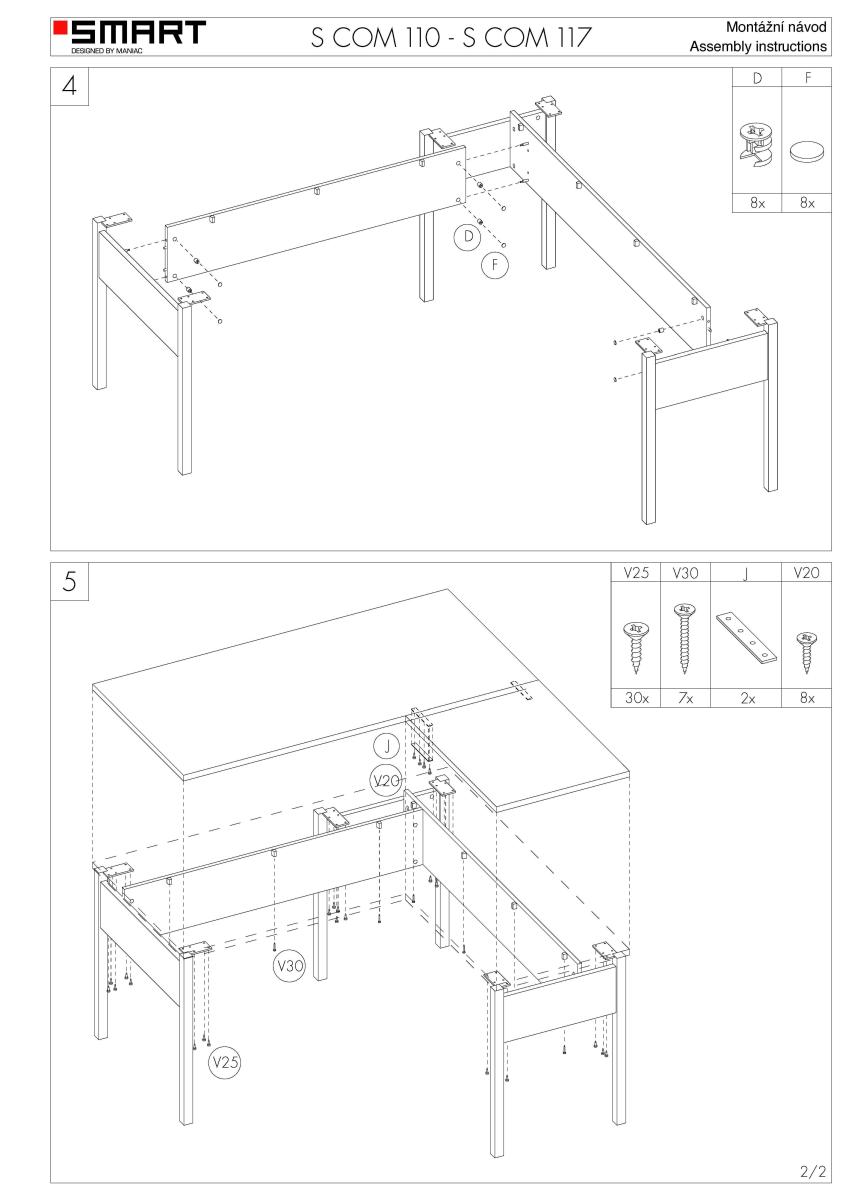 SMART
DESIGNED BY MANIAC

S COM 110 - S COM 117

Montážní návod
Assembly instructions

4

| D | F |
|---|---|
| 8x | 8x |

D
F

5

| V25 | V30 | J | V20 |
|---|---|---|---|
| 30x | 7x | 2x | 8x |

J
V20
V30
V25

2/2